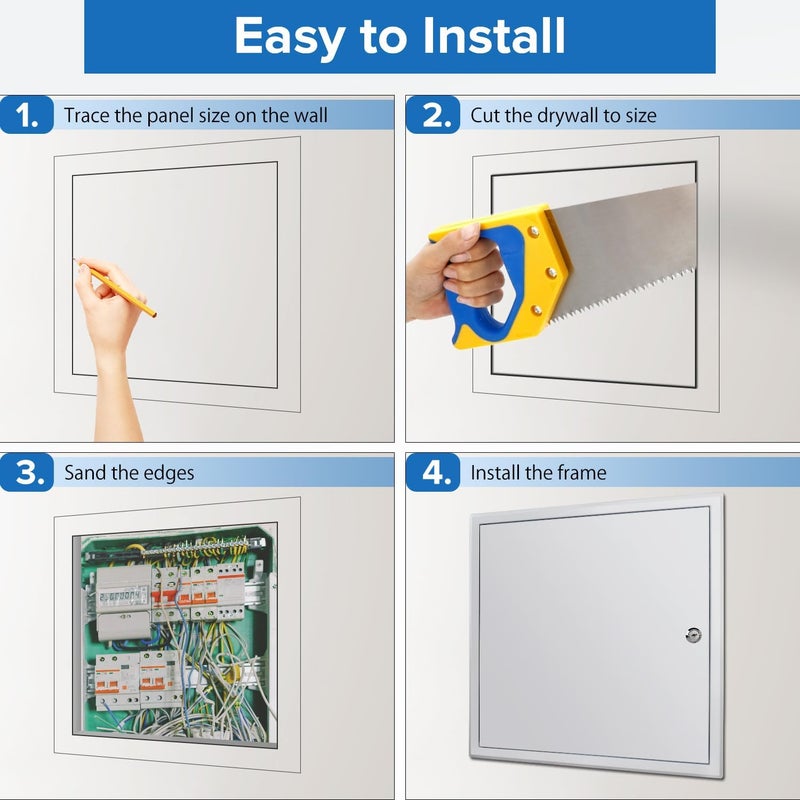 Easy to Install

1. Trace the panel size on the wall

2. Cut the drywall to size

3. Sand the edges

4. Install the frame